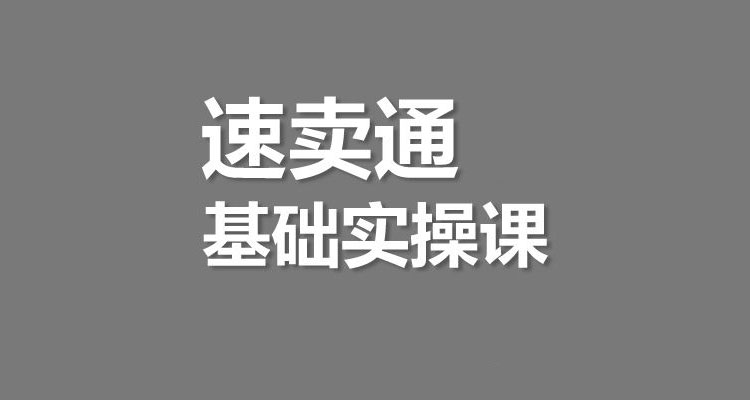 速卖通
基础实操课